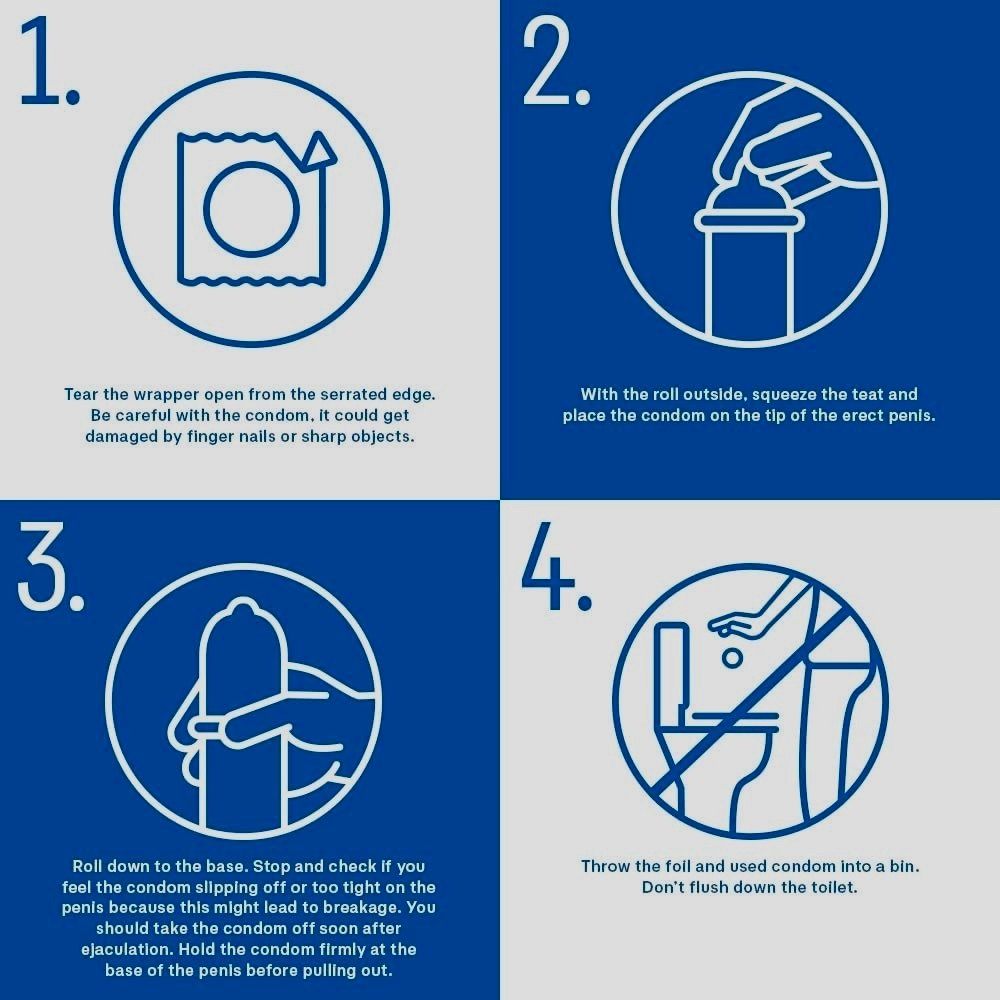 1.

Tear the wrapper open from the serrated edge. Be careful with the condom, it could get damaged by finger nails or sharp objects.

2.

With the roll outside, squeeze the teat and place the condom on the tip of the erect penis.

3.

Roll down to the base. Stop and check if you feel the condom slipping off or too tight on the penis because this might lead to breakage. You should take the condom off soon after ejaculation. Hold the condom firmly at the base of the penis before pulling out.

4.

Throw the foil and used condom into a bin. Don't flush down the toilet.